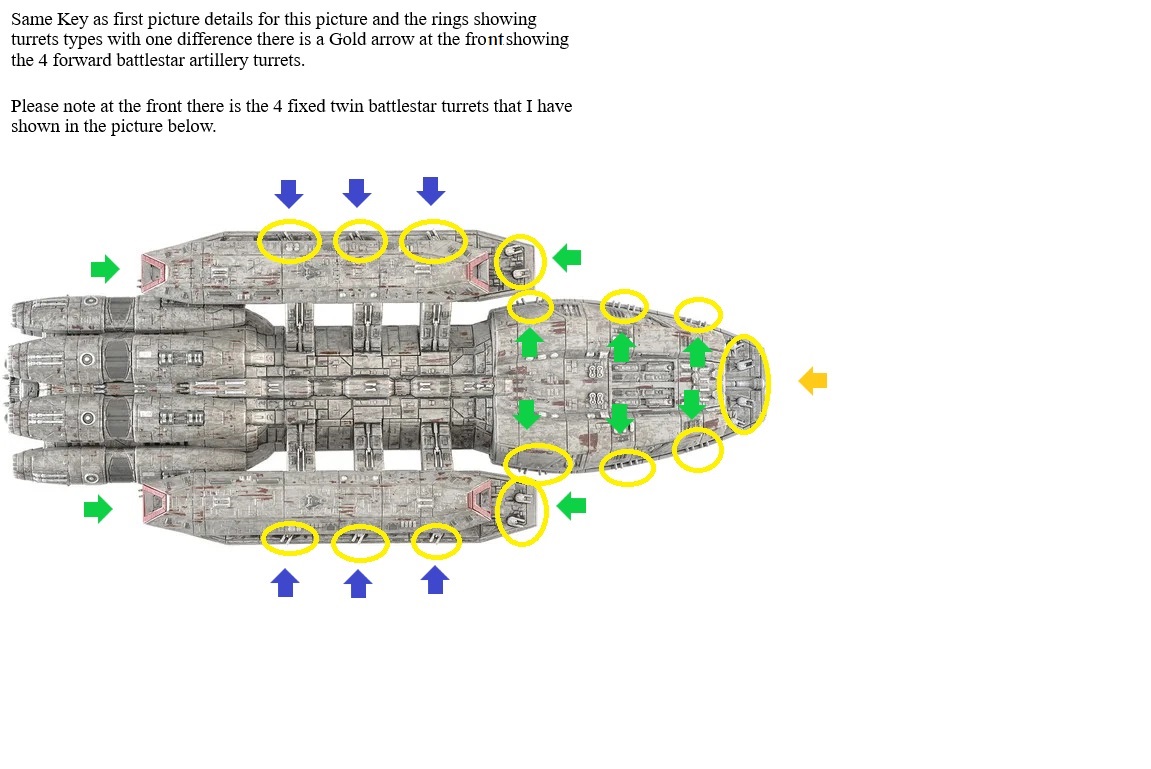 Same Key as first picture details for this picture and the rings showing turrets types with one difference there is a Gold arrow at the front showing the 4 forward battlestar artillery turrets.

Please note at the front there is the 4 fixed twin battlestar turrets that I have shown in the picture below.