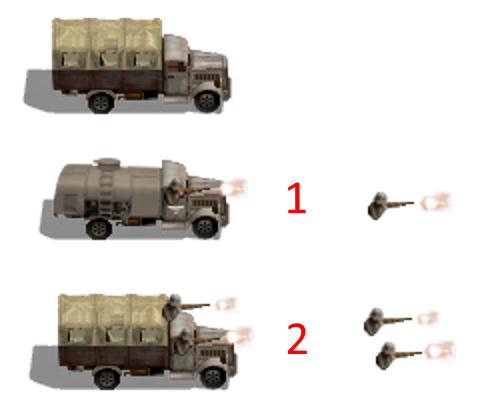 1

2