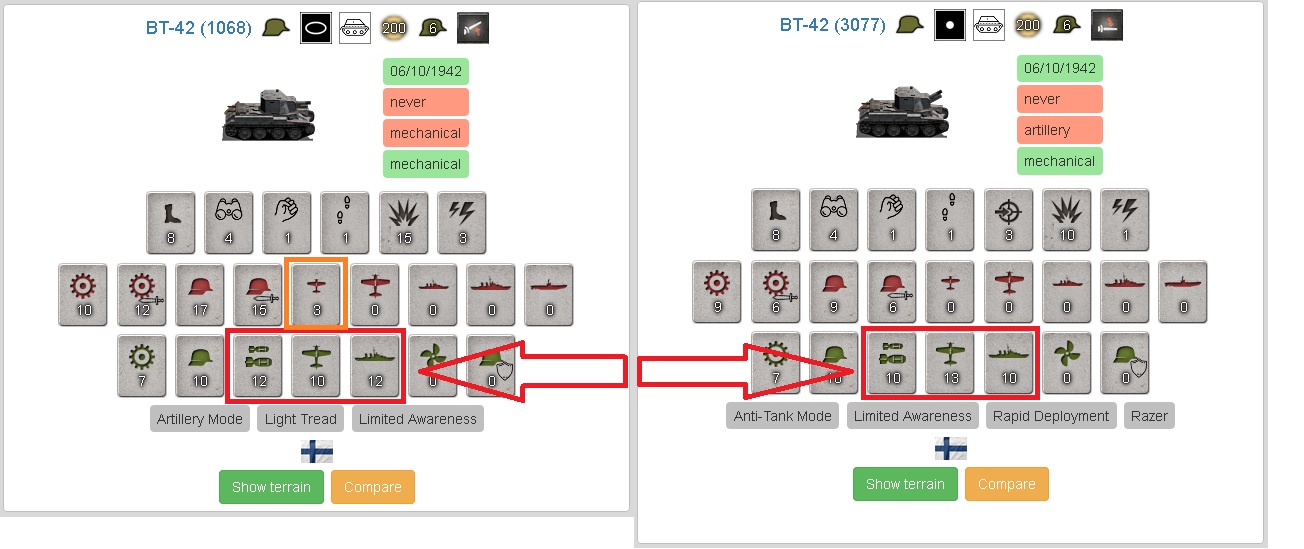 BT-42 (1068) 200 6

06/10/1942
never
mechanical
mechanical

8 4 1 1 15 3
10 12 17 15 3 0 0 0 0
7 10 12 10 12 0 0

Artillery Mode Light Tread Limited Awareness

Show terrain Compare

BT-42 (3077) 200 6

06/10/1942
never
artillery
mechanical

8 4 1 1 3 10 1
9 6 9 6 0 0 0 0 0
7 10 10 13 10 0 0

Anti-Tank Mode Limited Awareness Rapid Deployment Razer

Show terrain Compare